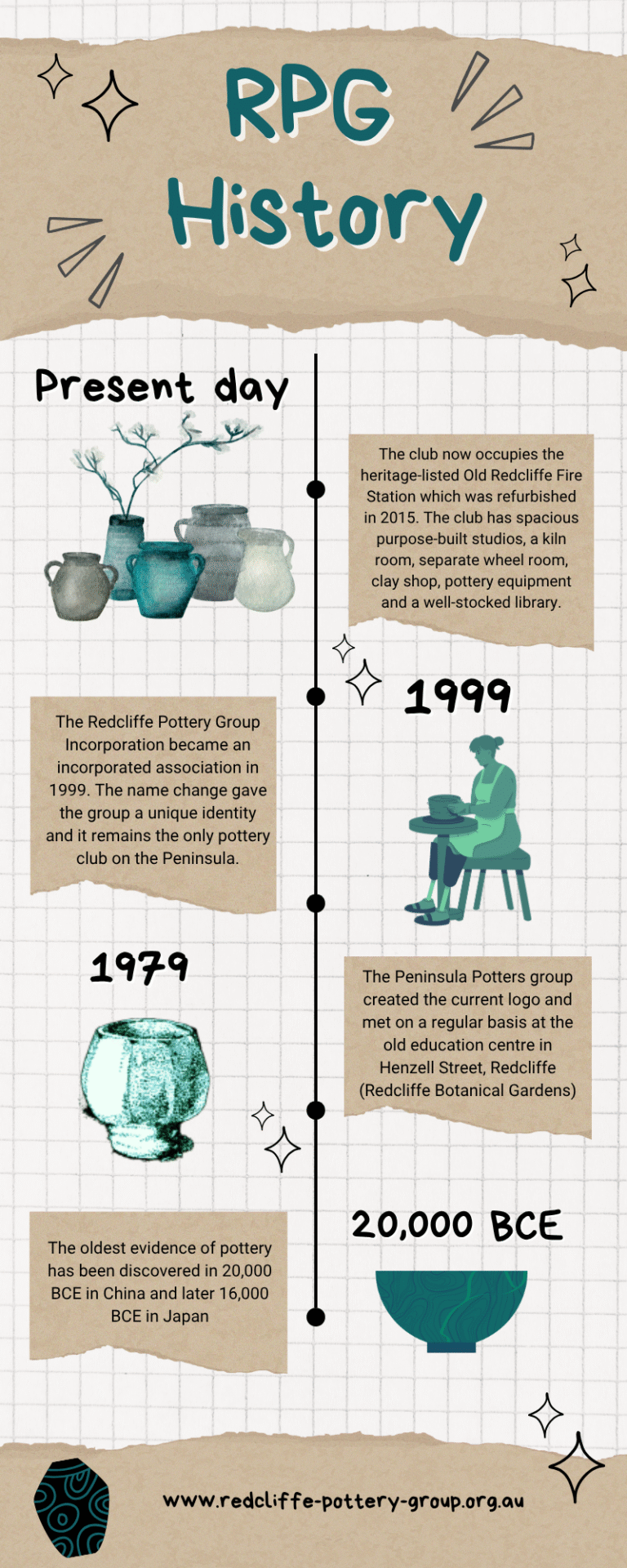 RPG History

Present day

The club now occupies the heritage-listed Old Redcliffe Fire Station which was refurbished in 2015. The club has spacious purpose-built studios, a kiln room, separate wheel room, clay shop, pottery equipment and a well-stocked library.

1999

The Redcliffe Pottery Group Incorporation became an incorporated association in 1999. The name change gave the group a unique identity and it remains the only pottery club on the Peninsula.

1979

The Peninsula Potters group created the current logo and met on a regular basis at the old education centre in Henzell Street, Redcliffe (Redcliffe Botanical Gardens)

20,000 BCE

The oldest evidence of pottery has been discovered in 20,000 BCE in China and later 16,000 BCE in Japan

www.redcliffe-pottery-group.org.au